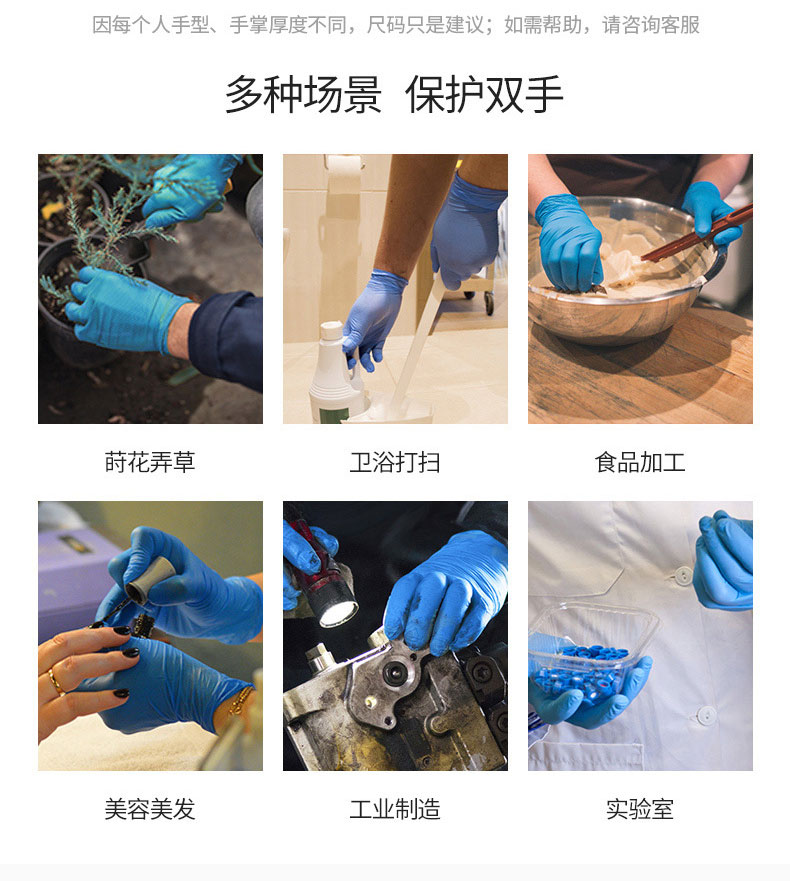 因每个人手型、手掌厚度不同，尺码只是建议；如需帮助，请咨询客服

多种场景 保护双手

莳花弄草

卫浴打扫

食品加工

美容美发

工业制造

实验室